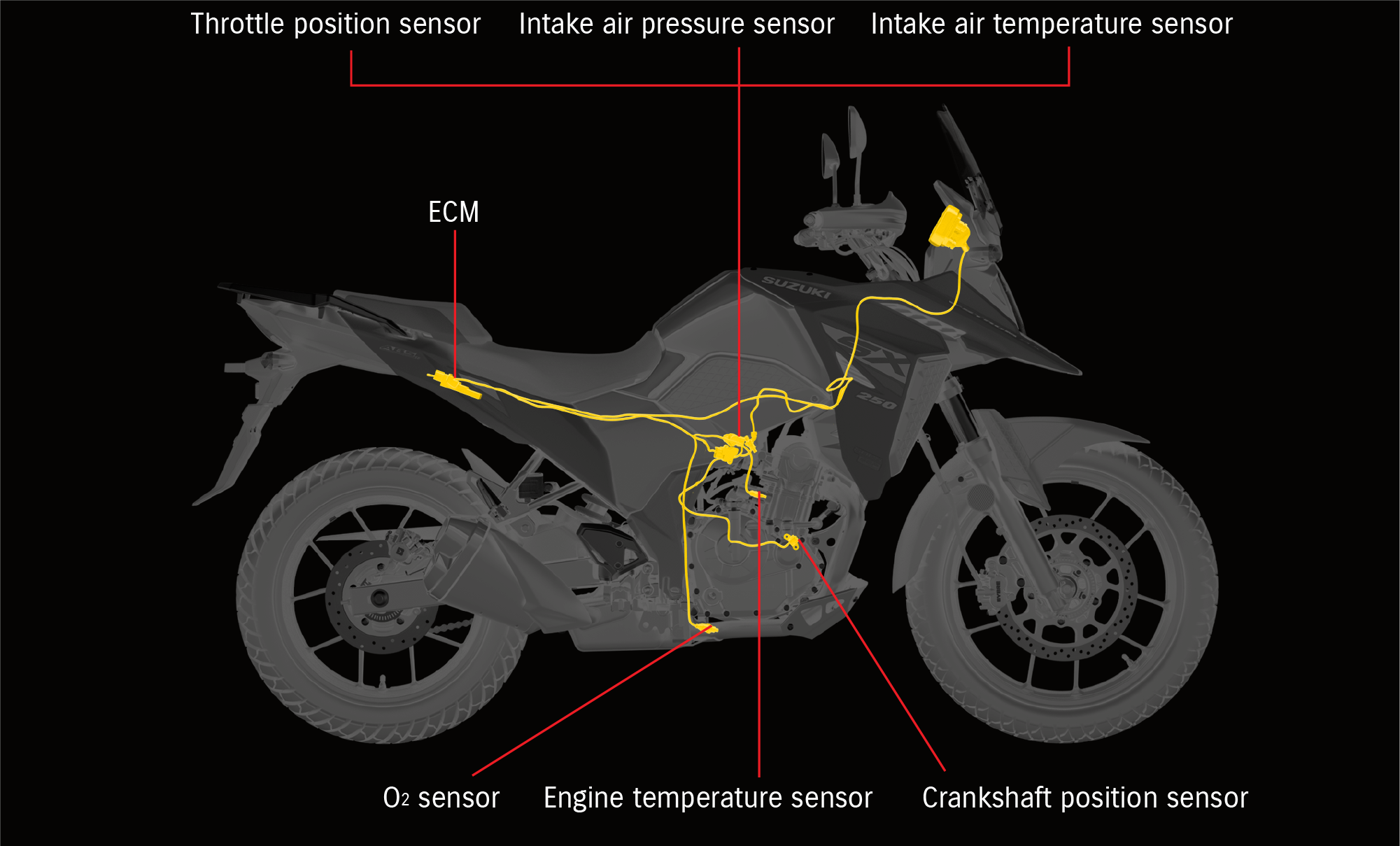 Throttle position sensor Intake air pressure sensor Intake air temperature sensor

ECM

SUZUKI

SX

250

$O_2$ sensor Engine temperature sensor Crankshaft position sensor